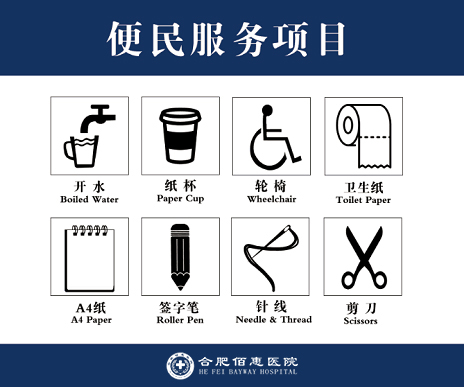 便民服务项目

开 水
Boiled Water

纸 杯
Paper Cup

轮 椅
Wheelchair

卫生纸
Toilet Paper

A4纸
A4 Paper

签字笔
Roller Pen

针 线
Needle & Thread

剪 刀
Scissors

合肥佰惠医院
HE FEI BAYWAY HOSPITAL